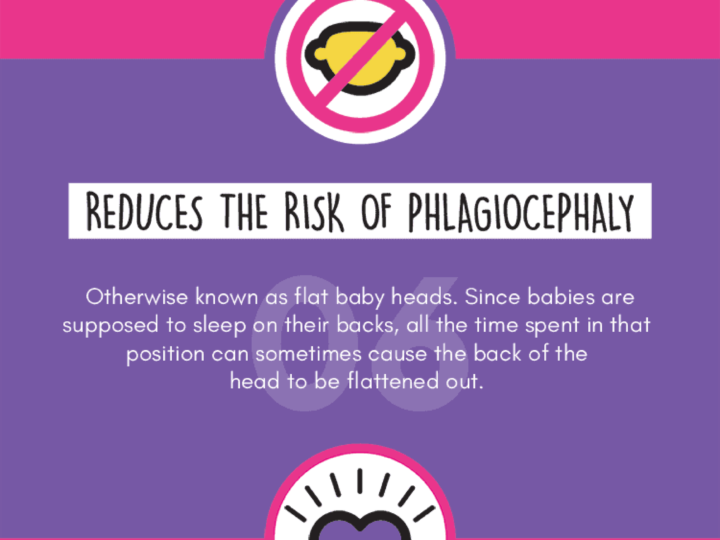 REDUCES THE RISK OF PHLAGIOCEPHALY

06

Otherwise known as flat baby heads. Since babies are supposed to sleep on their backs, all the time spent in that position can sometimes cause the back of the head to be flattened out.