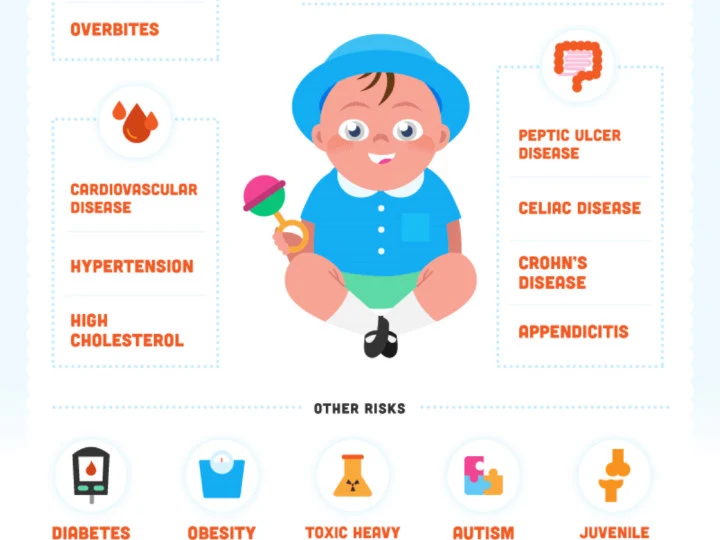 OVERBITES

CARDIOVASCULAR DISEASE

HYPERTENSION

HIGH CHOLESTEROL

PEPTIC ULCER DISEASE

CELIAC DISEASE

CROHN'S DISEASE

APPENDICITIS

OTHER RISKS

DIABETES

OBESITY

TOXIC HEAVY

AUTISM

JUVENILE