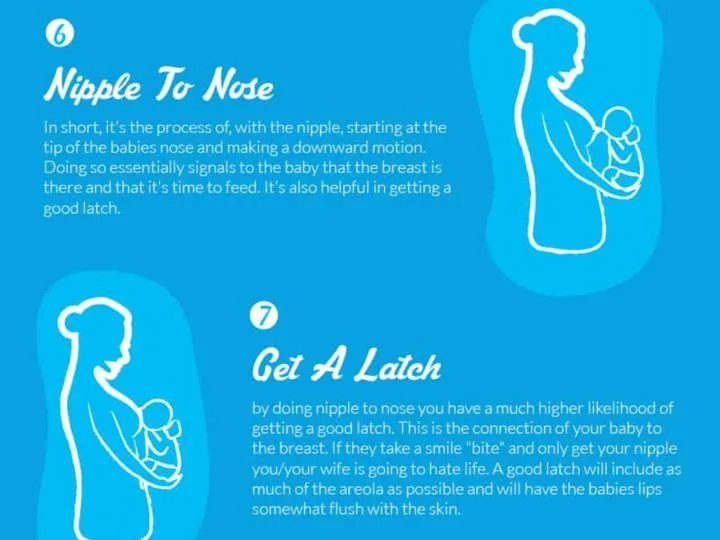 6

Nipple To Nose

In short, it's the process of, with the nipple, starting at the tip of the babies nose and making a downward motion. Doing so essentially signals to the baby that the breast is there and that it's time to feed. It's also helpful in getting a good latch.

7

Get A Latch

by doing nipple to nose you have a much higher likelihood of getting a good latch. This is the connection of your baby to the breast. If they take a smile "bite" and only get your nipple you/your wife is going to hate life. A good latch will include as much of the areola as possible and will have the babies lips somewhat flush with the skin.