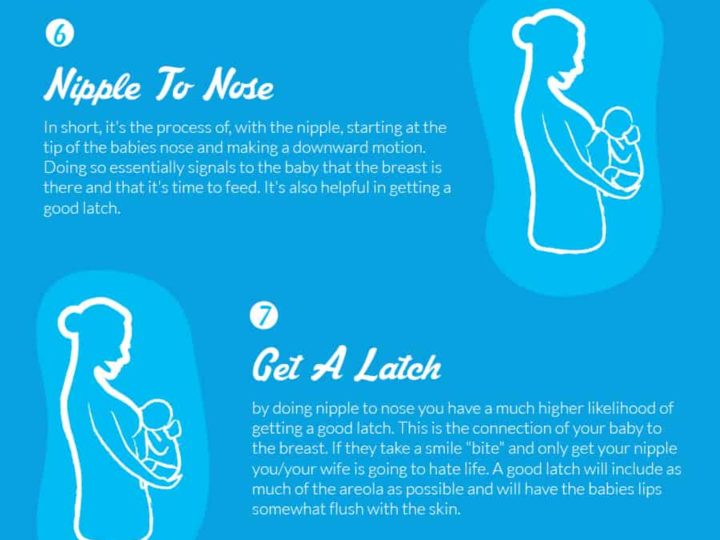 6

Nipple To Nose

In short, it's the process of, with the nipple, starting at the tip of the babies nose and making a downward motion. Doing so essentially signals to the baby that the breast is there and that it's time to feed. It's also helpful in getting a good latch.

7

Get A Latch

by doing nipple to nose you have a much higher likelihood of getting a good latch. This is the connection of your baby to the breast. If they take a smile "bite" and only get your nipple you/your wife is going to hate life. A good latch will include as much of the areola as possible and will have the babies lips somewhat flush with the skin.